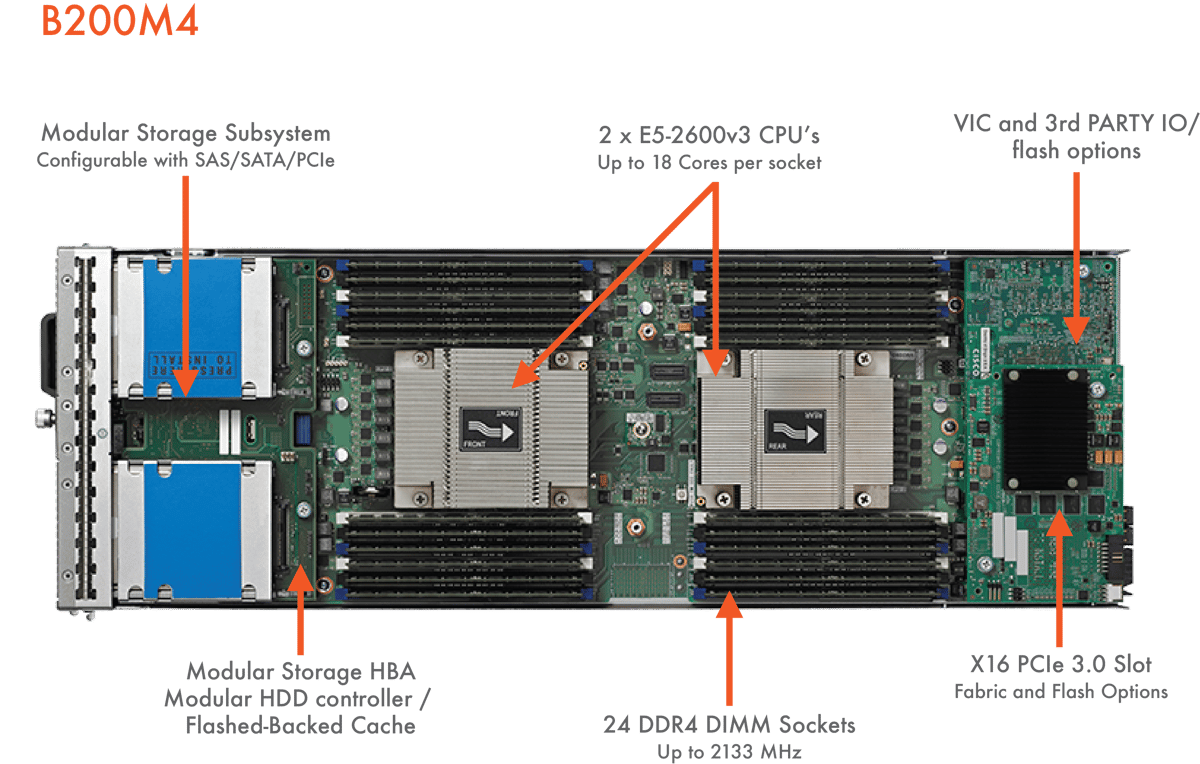 B200M4

Modular Storage Subsystem
Configurable with SAS/SATA/PCIe

2 x E5-2600v3 CPU's
Up to 18 Cores per socket

VIC and 3rd PARTY IO/ flash options

PRESS HERE TO INSTALL

FRONT

REAR

CISCO

Modular Storage HBA
Modular HDD controller / Flashed-Backed Cache

24 DDR4 DIMM Sockets
Up to 2133 MHz

X16 PCIe 3.0 Slot
Fabric and Flash Options